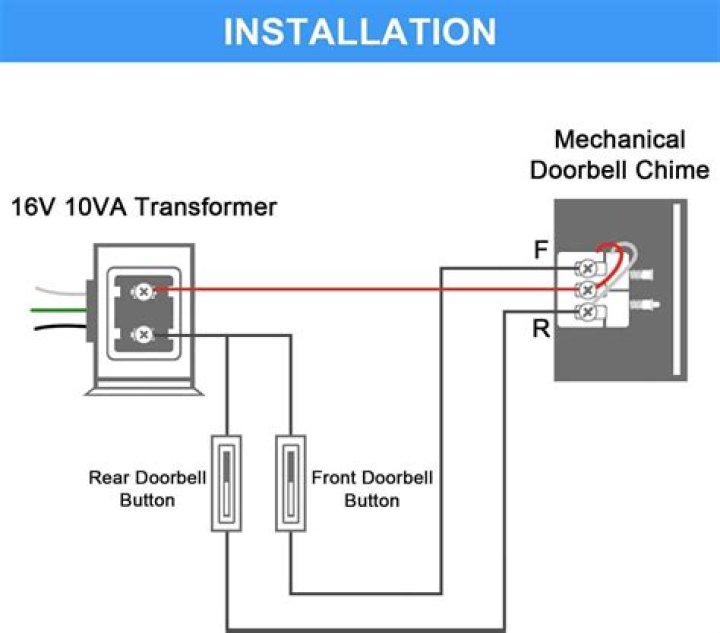 INSTALLATION

16V 10VA Transformer

Mechanical Doorbell Chime

F

R

Rear Doorbell Button

Front Doorbell Button