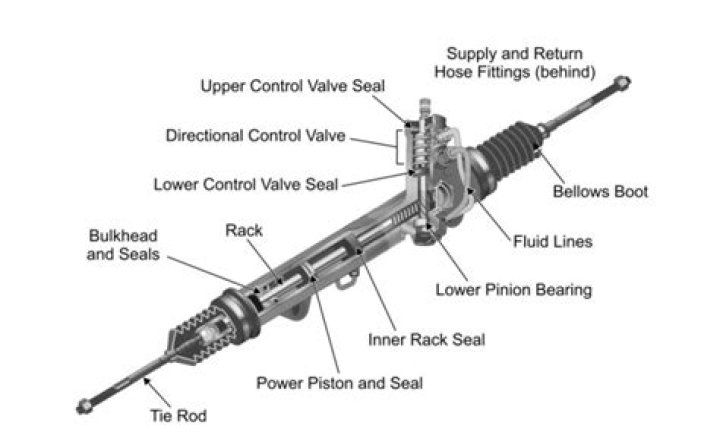 Supply and Return Hose Fittings (behind)

Upper Control Valve Seal

Directional Control Valve

Lower Control Valve Seal

Bellows Boot

Bulkhead and Seals

Rack

Fluid Lines

Lower Pinion Bearing

Inner Rack Seal

Power Piston and Seal

Tie Rod